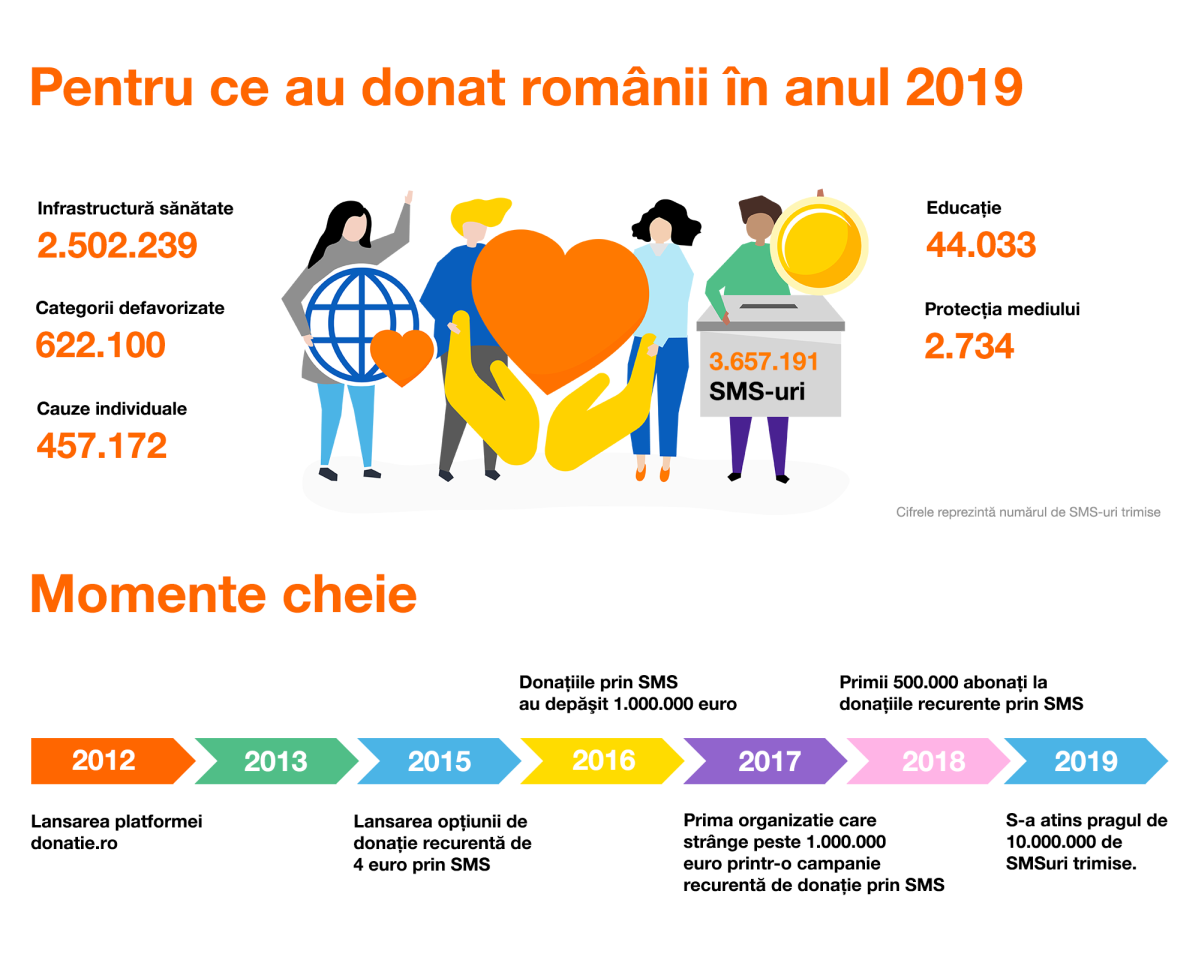 Pentru ce au donat românii în anul 2019

Infrastructură sănătate
2.502.239

Categorii defavorizate
622.100

Cauze individuale
457.172

3.657.191
SMS-uri

Educație
44.033

Protecția mediului
2.734

Cifrele reprezintă numărul de SMS-uri trimise

Momente cheie

Donațiile prin SMS au depășit 1.000.000 euro

Primii 500.000 abonați la donațiile recurente prin SMS

2012
2013
2015
2016
2017
2018
2019

Lansarea platformei donatie.ro

Lansarea opțiunii de donație recurentă de 4 euro prin SMS

Prima organizatie care strânge peste 1.000.000 euro printr-o campanie recurentă de donație prin SMS

S-a atins pragul de 10.000.000 de SMSuri trimise.