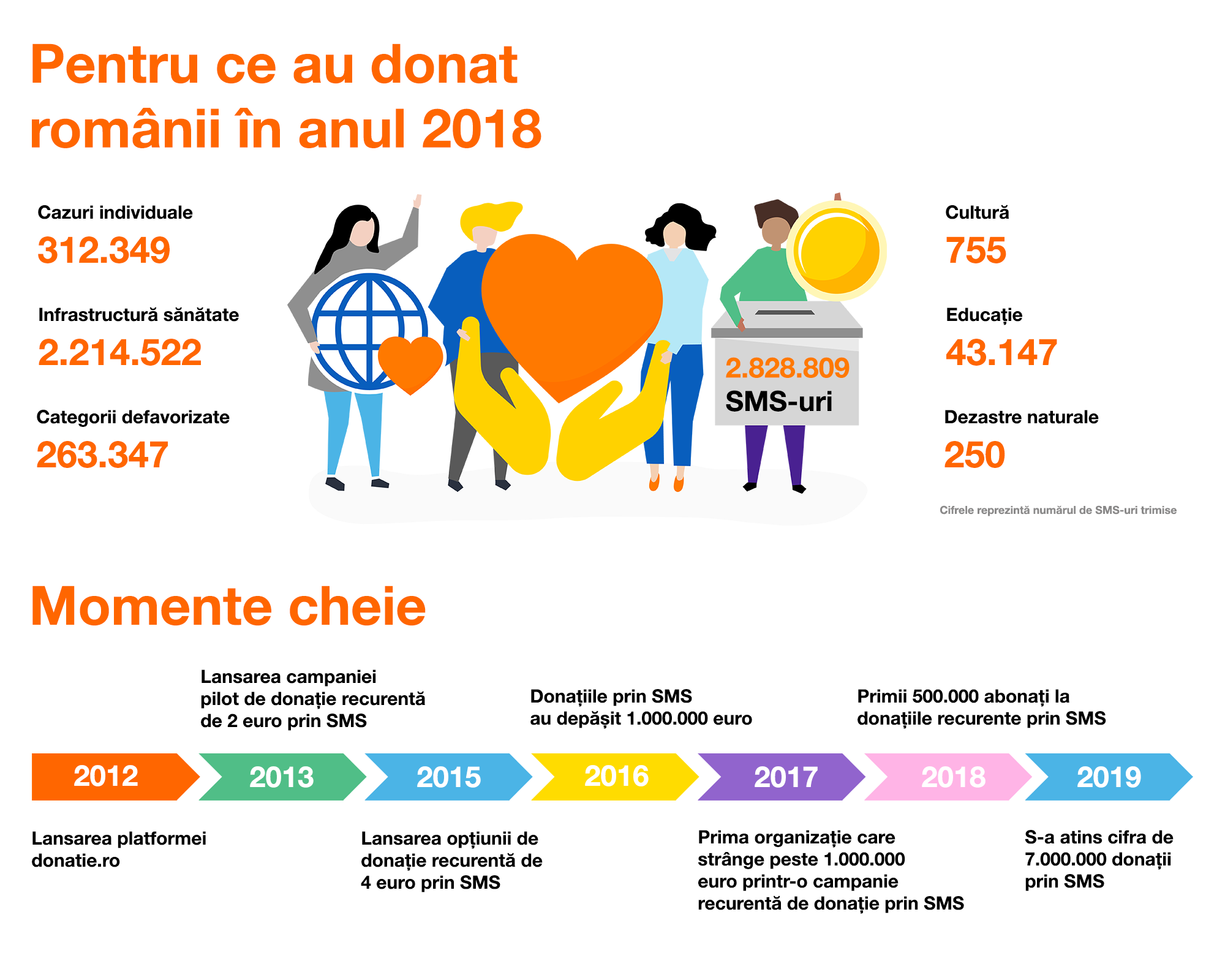 Pentru ce au donat românii în anul 2018

Cazuri individuale
312.349

Infrastructură sănătate
2.214.522

Categorii defavorizate
263.347

2.828.809
SMS-uri

Cultură
755

Educație
43.147

Dezastre naturale
250

Cifrele reprezintă numărul de SMS-uri trimise

Momente cheie

Lansarea campaniei pilot de donație recurentă de 2 euro prin SMS

Donațiile prin SMS au depășit 1.000.000 euro

Primii 500.000 abonați la donațiile recurente prin SMS

2012 2013 2015 2016 2017 2018 2019

Lansarea platformei donatie.ro

Lansarea opțiunii de donație recurentă de 4 euro prin SMS

Prima organizație care strânge peste 1.000.000 euro printr-o campanie recurentă de donație prin SMS

S-a atins cifra de 7.000.000 donații prin SMS